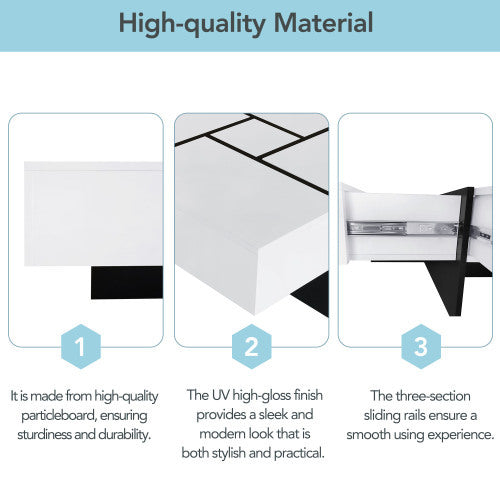 High-quality Material

1

It is made from high-quality particleboard, ensuring sturdiness and durability.

2

The UV high-gloss finish provides a sleek and modern look that is both stylish and practical.

3

The three-section sliding rails ensure a smooth using experience.